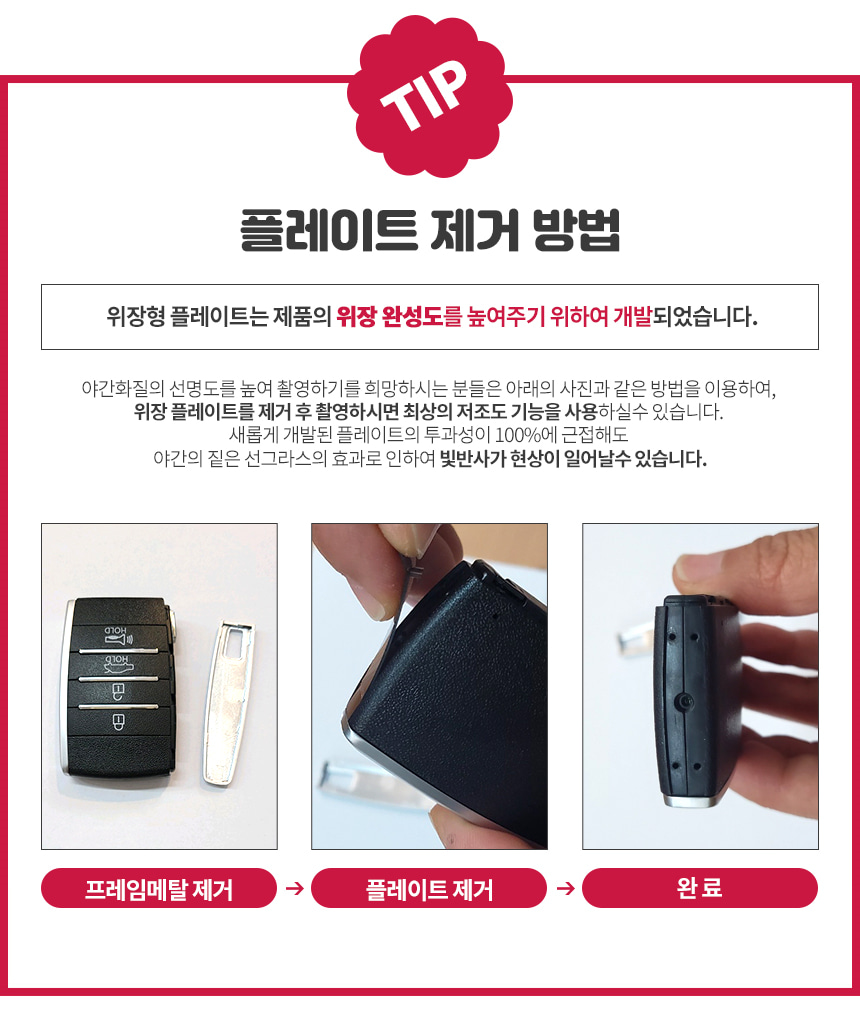 TIP

플레이트 제거 방법

위장형 플레이트는 제품의 위장 완성도를 높여주기 위하여 개발되었습니다.

야간화질의 선명도를 높여 촬영하기를 희망하시는 분들은 아래의 사진과 같은 방법을 이용하여, 위장 플레이트를 제거 후 촬영하시면 최상의 저조도 기능을 사용하실수 있습니다. 새롭게 개발된 플레이트의 투과성이 100%에 근접해도 야간의 짙은 선그라스의 효과로 인하여 빛반사가 현상이 일어날수 있습니다.

HOLD

HOLD

프레임메탈 제거 → 플레이트 제거 → 완 료